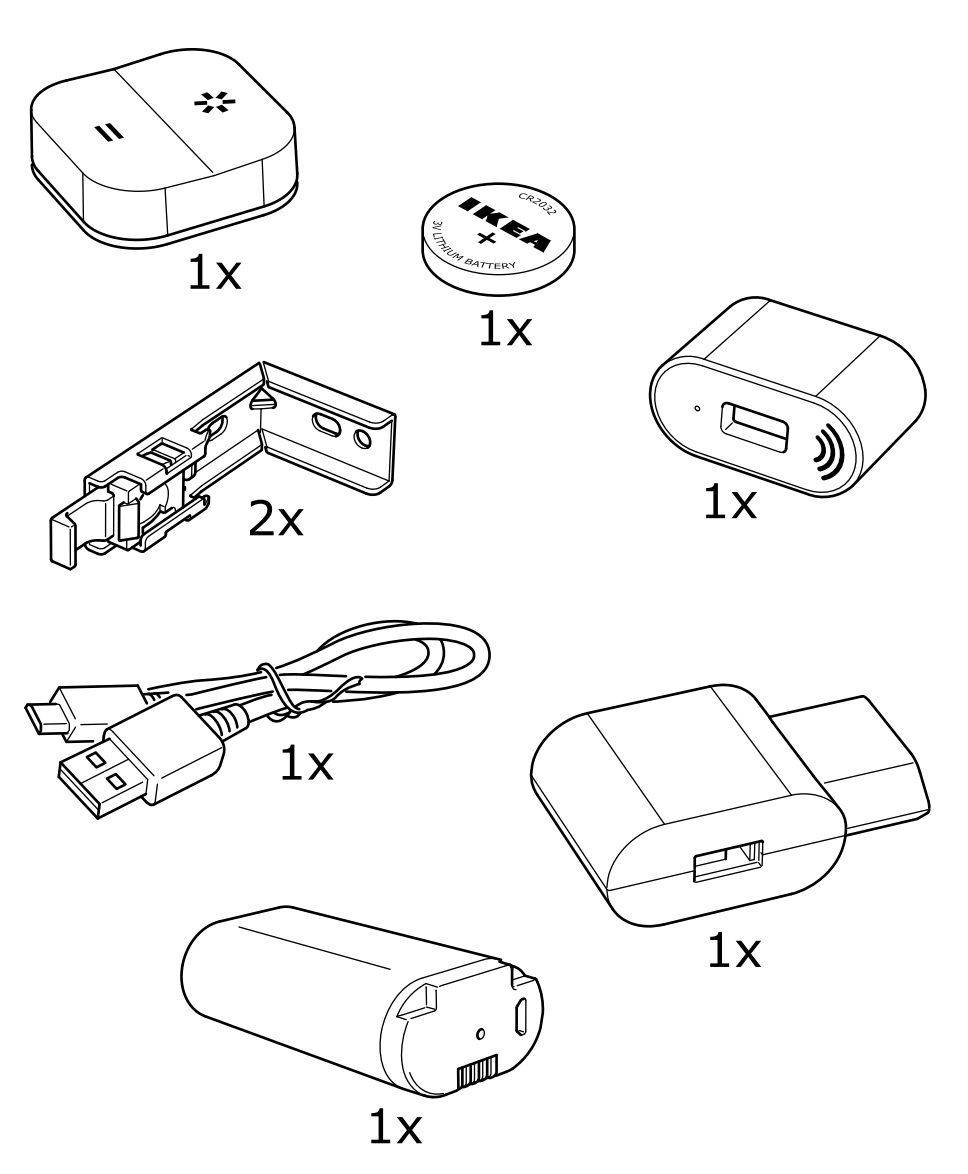 1x

CR2032
IKEA
+
3V LITHIUM BATTERY
1x

2x

1x

1x

1x

1x