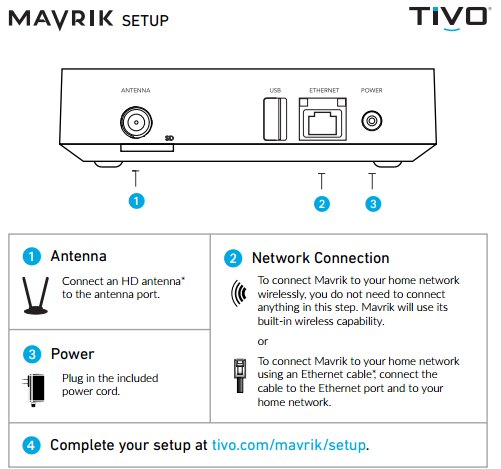 MAVRIK SETUP

TIVO

ANTENNA

SD

USB

ETHERNET

POWER

1

2

3

1 Antenna

Connect an HD antenna* to the antenna port.

3 Power

Plug in the included power cord.

2 Network Connection

To connect Mavrik to your home network wirelessly, you do not need to connect anything in this step. Mavrik will use its built-in wireless capability.

or

To connect Mavrik to your home network using an Ethernet cable*, connect the cable to the Ethernet port and to your home network.

4 Complete your setup at tivo.com/mavrik/setup.